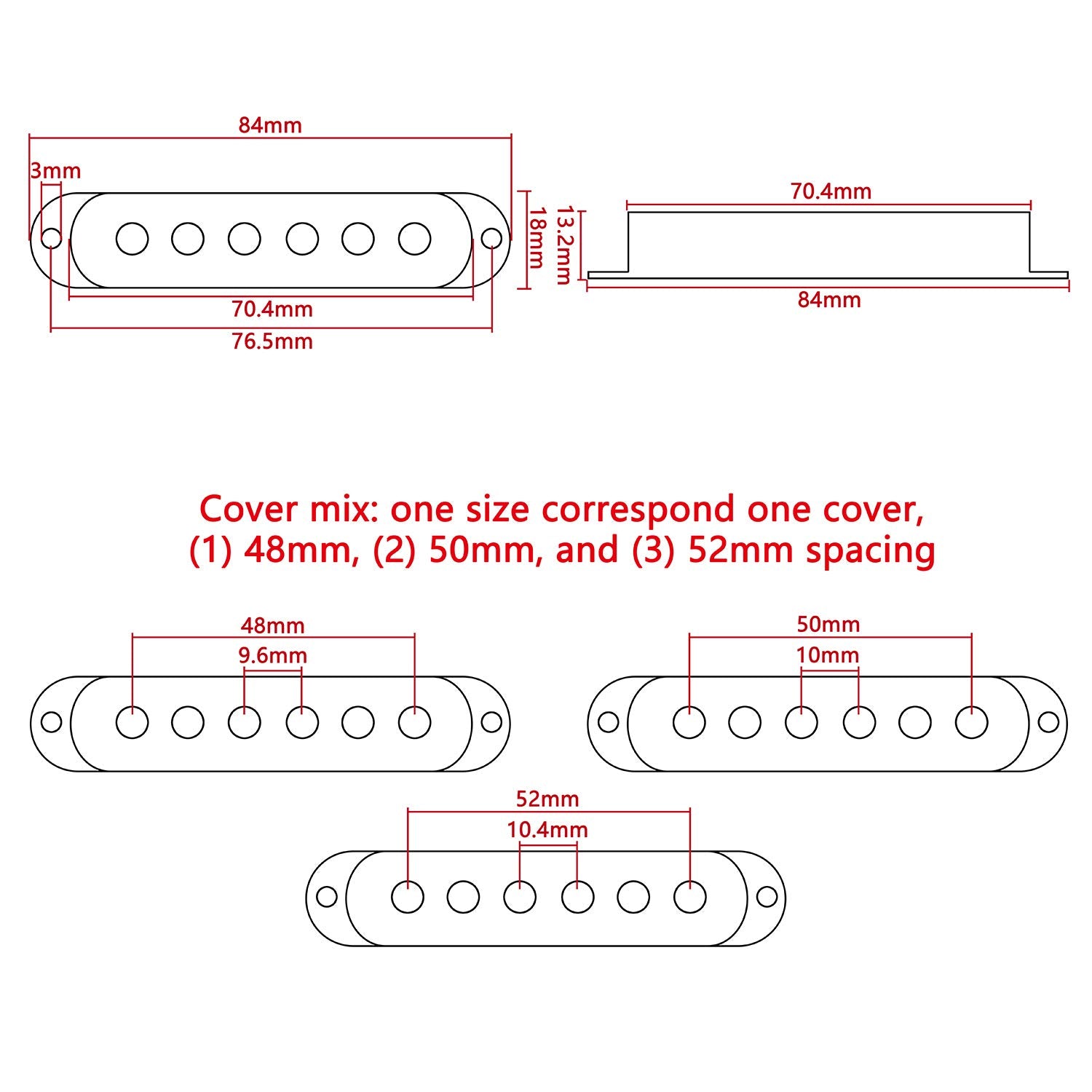 84mm
3mm
18mm
70.4mm
76.5mm

70.4mm
13.2mm
84mm

Cover mix: one size correspond one cover,
(1) 48mm, (2) 50mm, and (3) 52mm spacing

48mm
9.6mm

50mm
10mm

52mm
10.4mm